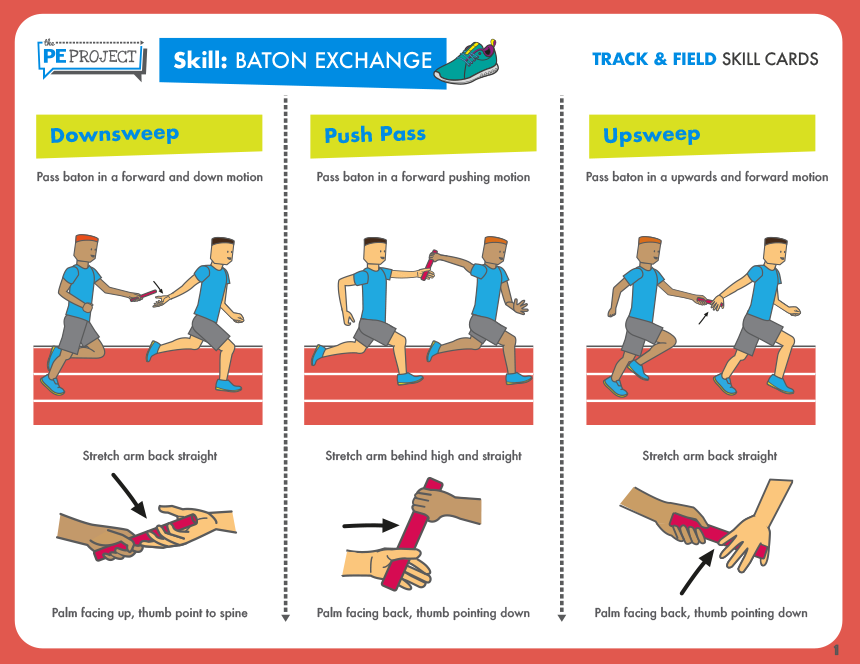 the PE PROJECT

Skill: BATON EXCHANGE

TRACK & FIELD SKILL CARDS

Downsweep

Pass baton in a forward and down motion

Stretch arm back straight

Palm facing up, thumb point to spine

Push Pass

Pass baton in a forward pushing motion

Stretch arm behind high and straight

Palm facing back, thumb pointing down

Upsweep

Pass baton in a upwards and forward motion

Stretch arm back straight

Palm facing back, thumb pointing down

1